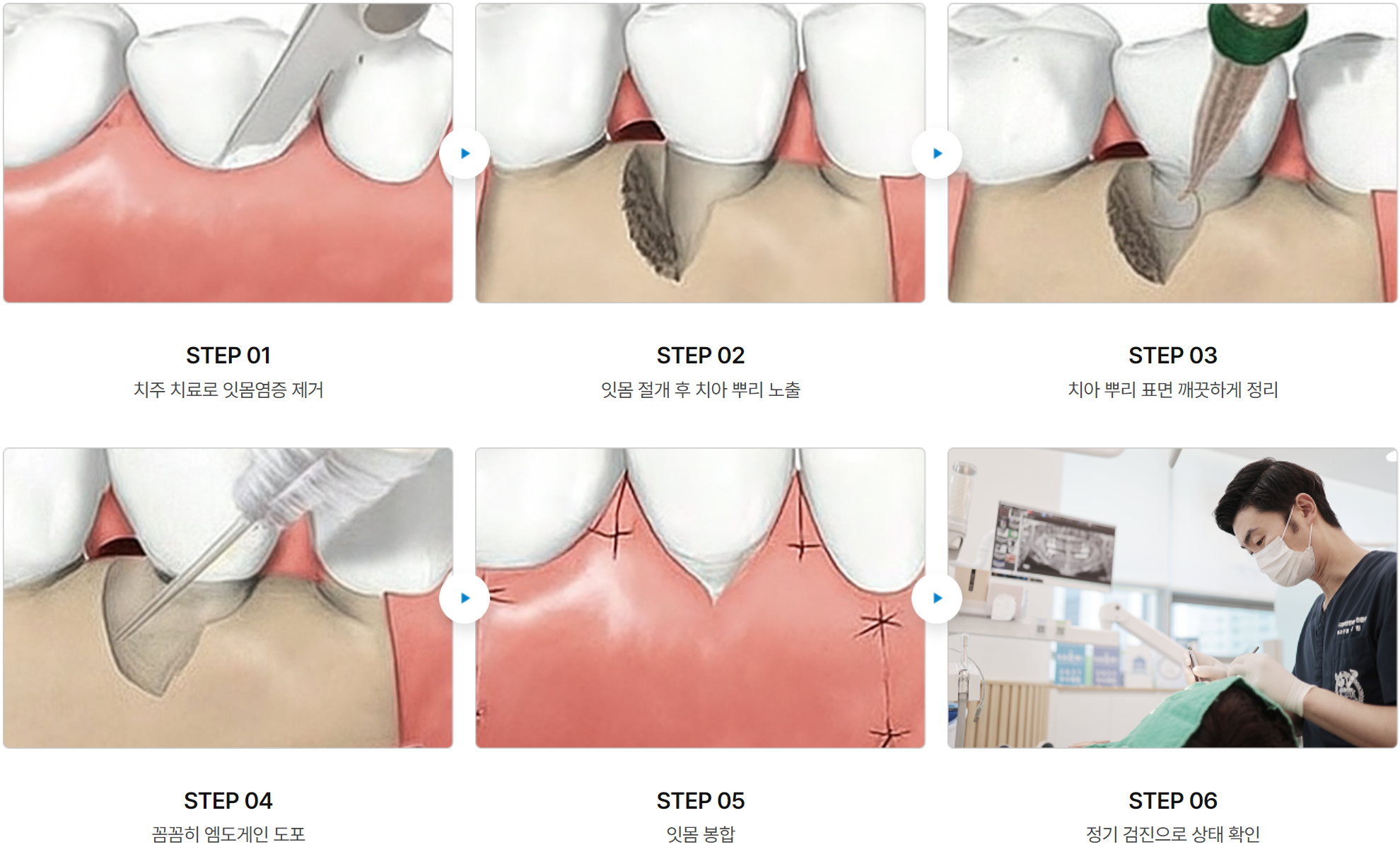 STEP 01
치주 치료로 잇몸염증 제거

STEP 02
잇몸 절개 후 치아 뿌리 노출

STEP 03
치아 뿌리 표면 깨끗하게 정리

STEP 04
꼼꼼히 엠도게인 도포

STEP 05
잇몸 봉합

STEP 06
정기 검진으로 상태 확인